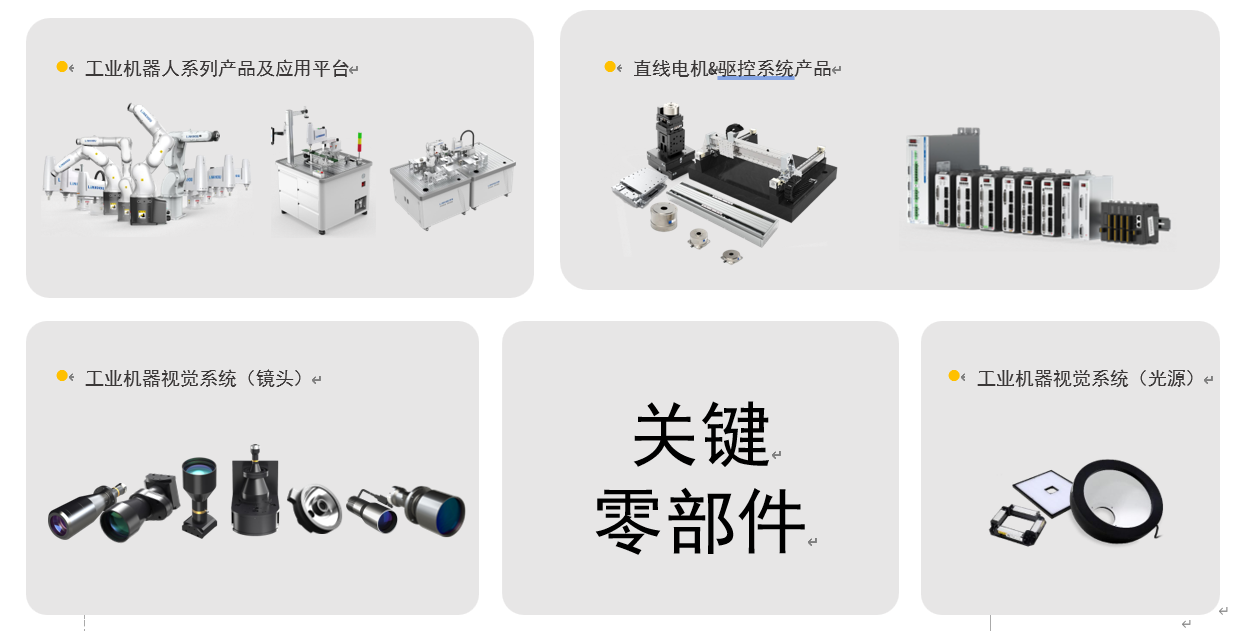 工业机器人系列产品及应用平台

直线电机&驱控系统产品

工业机器视觉系统（镜头）

关键
零部件

工业机器视觉系统（光源）