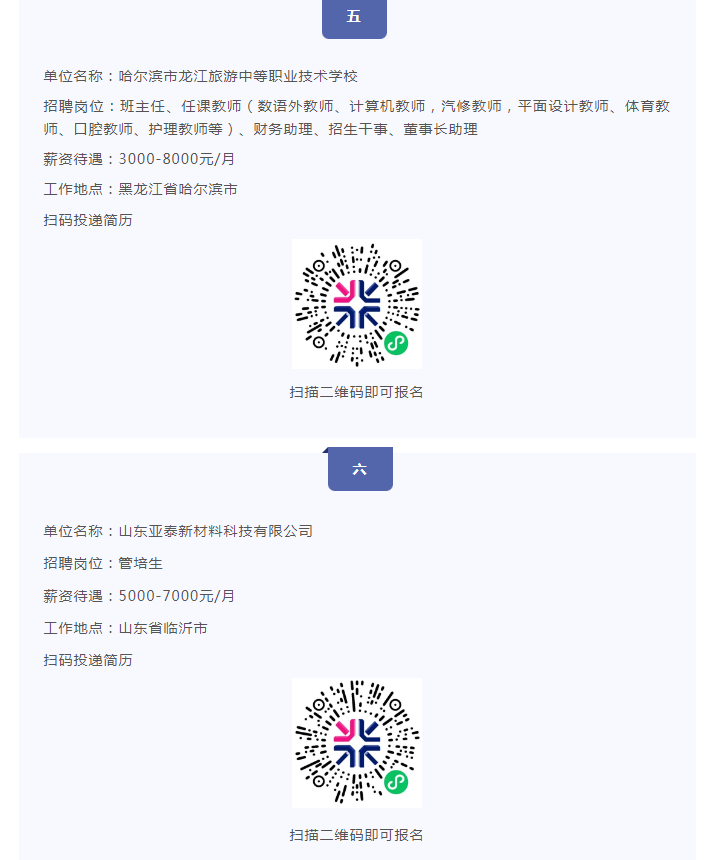 五

单位名称：哈尔滨市龙江旅游中等职业技术学校

招聘岗位：班主任、任课教师（数语外教师、计算机教师，汽修教师，平面设计教师、体育教师、口腔教师、护理教师等）、财务助理、招生干事、董事长助理

薪资待遇：3000-8000元/月

工作地点：黑龙江省哈尔滨市

扫码投递简历

扫描二维码即可报名

六

单位名称：山东亚泰新材料科技有限公司

招聘岗位：管培生

薪资待遇：5000-7000元/月

工作地点：山东省临沂市

扫码投递简历

扫描二维码即可报名